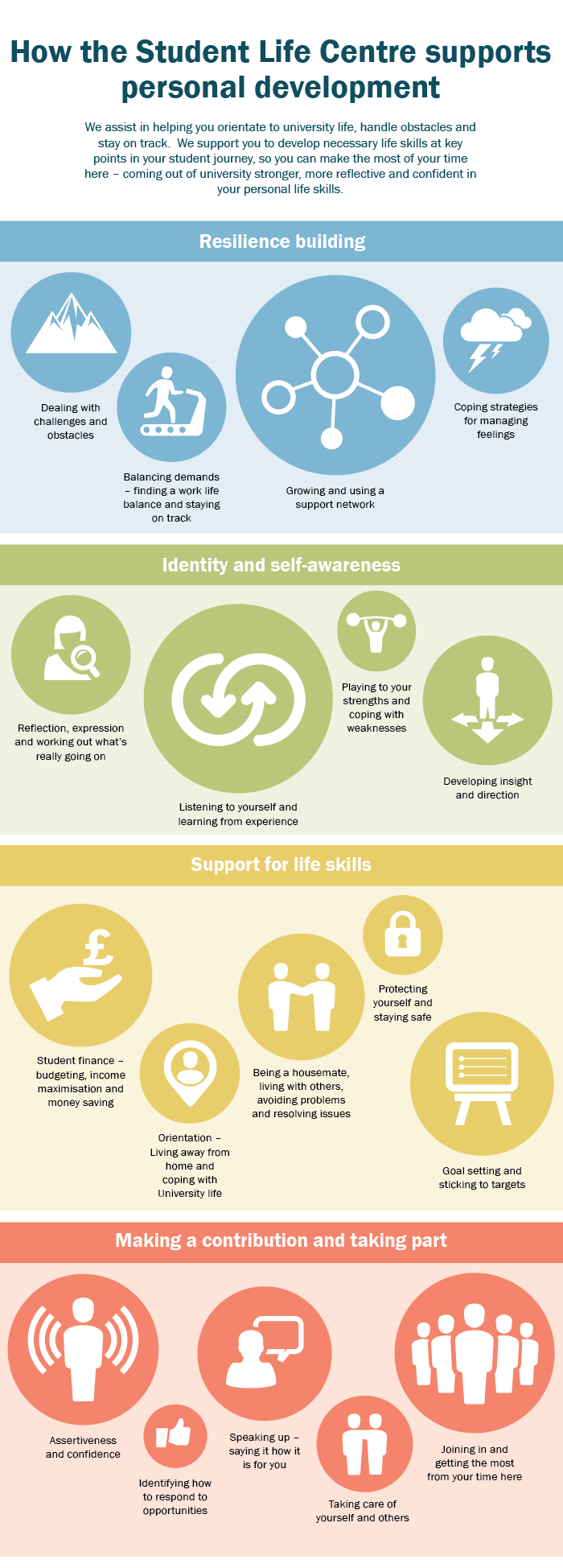 How the Student Life Centre supports personal development

We assist in helping you orientate to university life, handle obstacles and stay on track. We support you to develop necessary life skills at key points in your student journey, so you can make the most of your time here – coming out of university stronger, more reflective and confident in your personal life skills.

Resilience building

Dealing with challenges and obstacles

Balancing demands – finding a work life balance and staying on track

Growing and using a support network

Coping strategies for managing feelings

Identity and self-awareness

Reflection, expression and working out what's really going on

Listening to yourself and learning from experience

Playing to your strengths and coping with weaknesses

Developing insight and direction

Support for life skills

Student finance – budgeting, income maximisation and money saving

Orientation – Living away from home and coping with University life

Being a housemate, living with others, avoiding problems and resolving issues

Protecting yourself and staying safe

Goal setting and sticking to targets

Making a contribution and taking part

Assertiveness and confidence

Identifying how to respond to opportunities

Speaking up – saying it how it is for you

Taking care of yourself and others

Joining in and getting the most from your time here