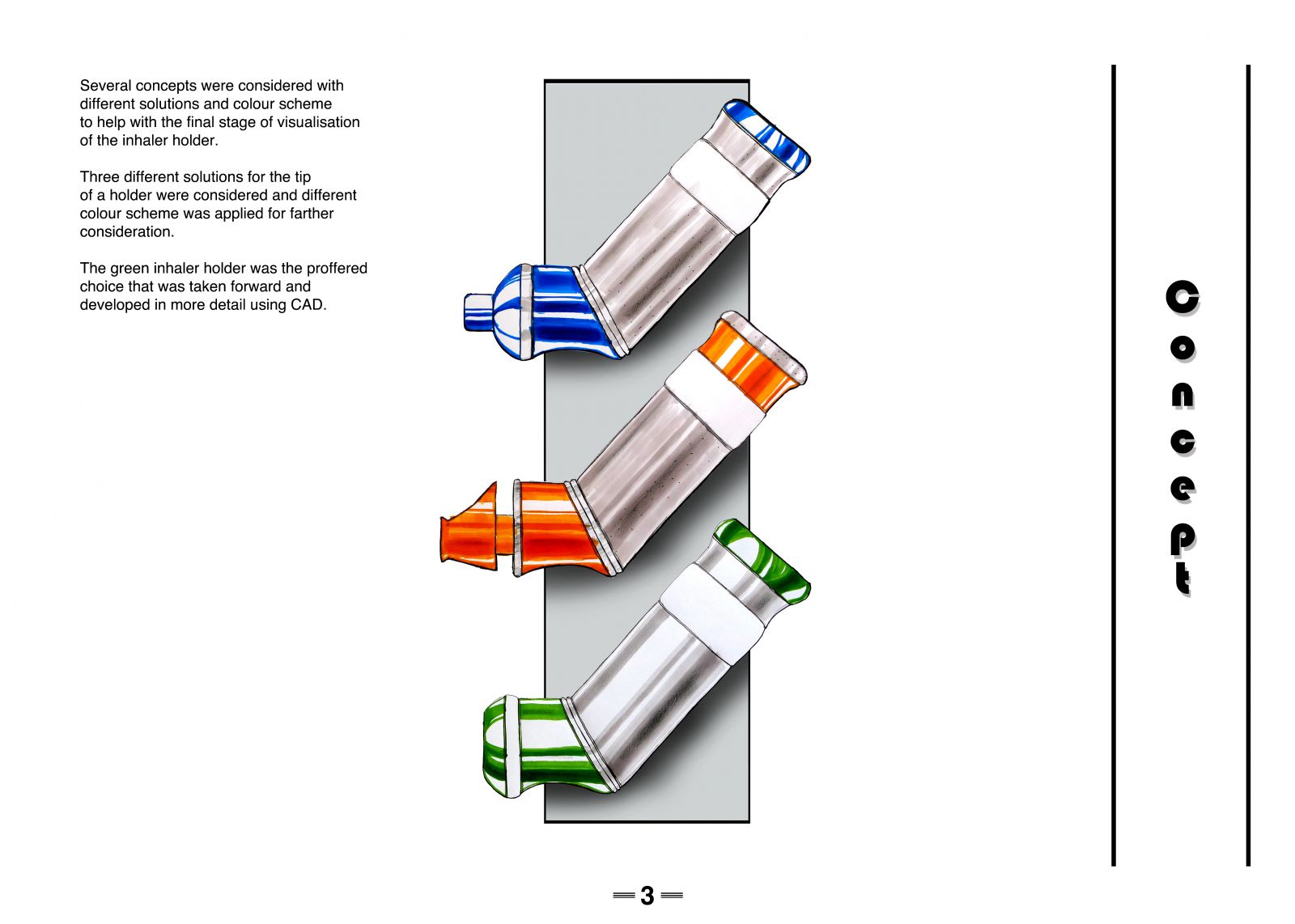 Several concepts were considered with different solutions and colour scheme to help with the final stage of visualisation of the inhaler holder.

Three different solutions for the tip of a holder were considered and different colour scheme was applied for farther consideration.

The green inhaler holder was the proffered choice that was taken forward and developed in more detail using CAD.

Concept

3