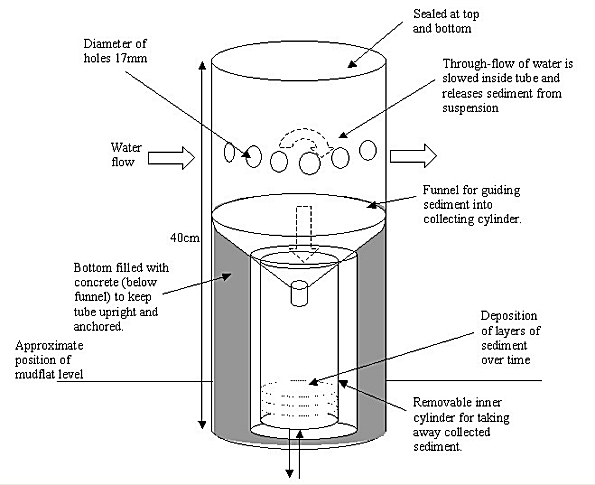 Sealed at top and bottom

Diameter of holes 17mm

Through-flow of water is slowed inside tube and releases sediment from suspension

Water flow

Funnel for guiding sediment into collecting cylinder.

40cm

Bottom filled with concrete (below funnel) to keep tube upright and anchored.

Deposition of layers of sediment over time

Approximate position of mudflat level

Removable inner cylinder for taking away collected sediment.